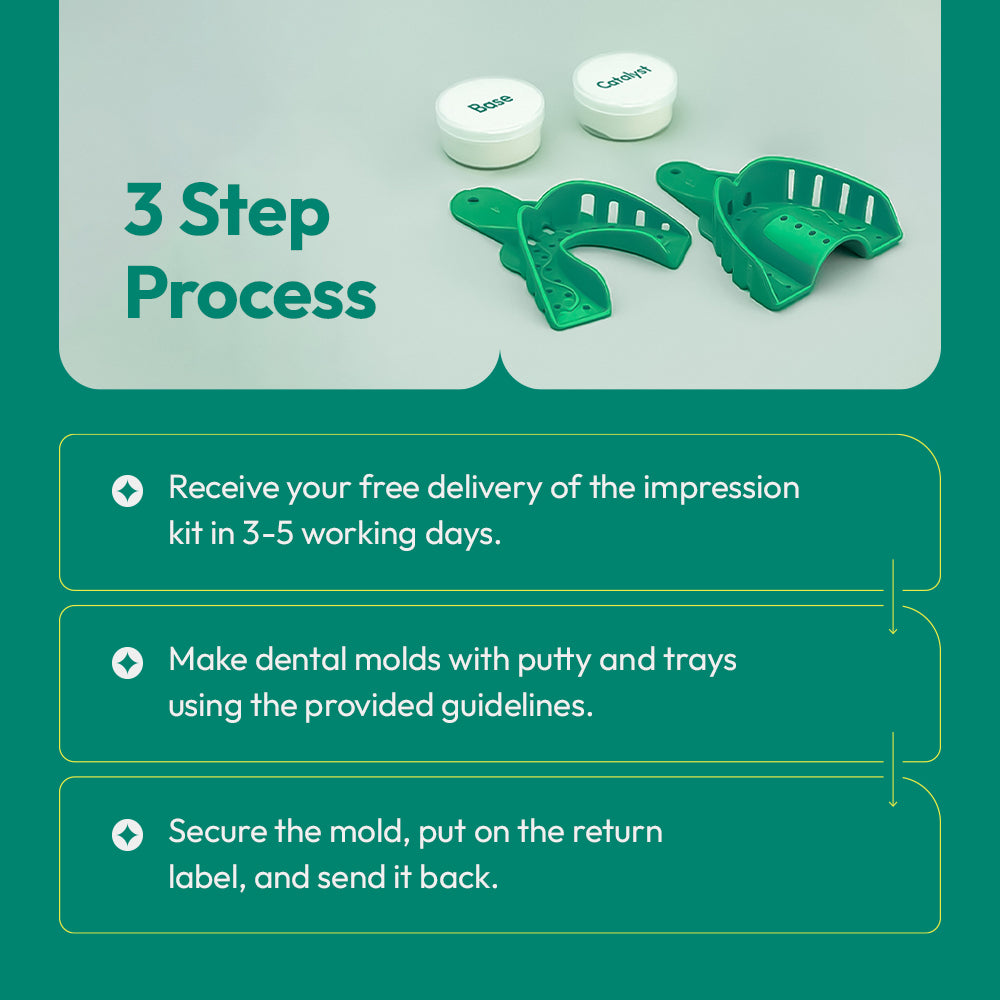 Base

Catalyst

3 Step Process

Receive your free delivery of the impression kit in 3-5 working days.

Make dental molds with putty and trays using the provided guidelines.

Secure the mold, put on the return label, and send it back.