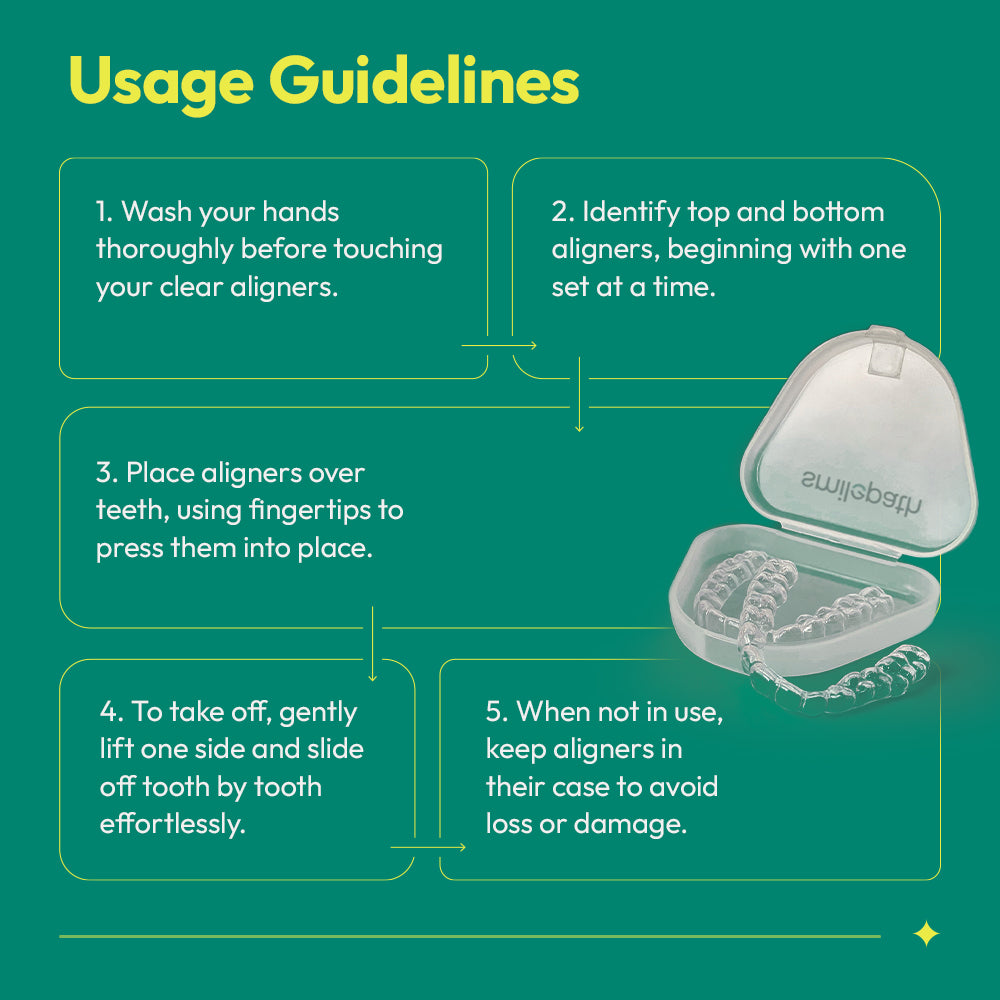 Usage Guidelines

1. Wash your hands thoroughly before touching your clear aligners.

2. Identify top and bottom aligners, beginning with one set at a time.

3. Place aligners over teeth, using fingertips to press them into place.

smilepath

4. To take off, gently lift one side and slide off tooth by tooth effortlessly.

5. When not in use, keep aligners in their case to avoid loss or damage.