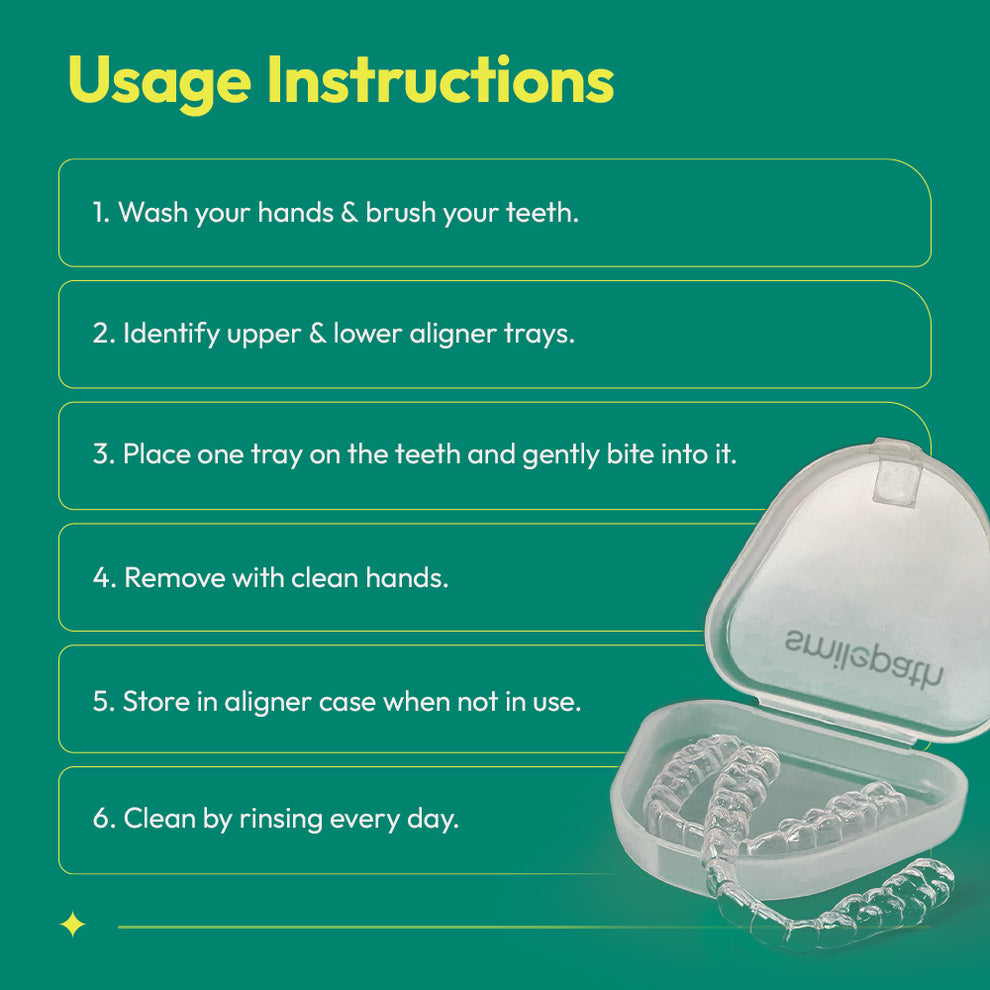 Usage Instructions

1. Wash your hands & brush your teeth.

2. Identify upper & lower aligner trays.

3. Place one tray on the teeth and gently bite into it.

4. Remove with clean hands.

5. Store in aligner case when not in use.

6. Clean by rinsing every day.

smilepath